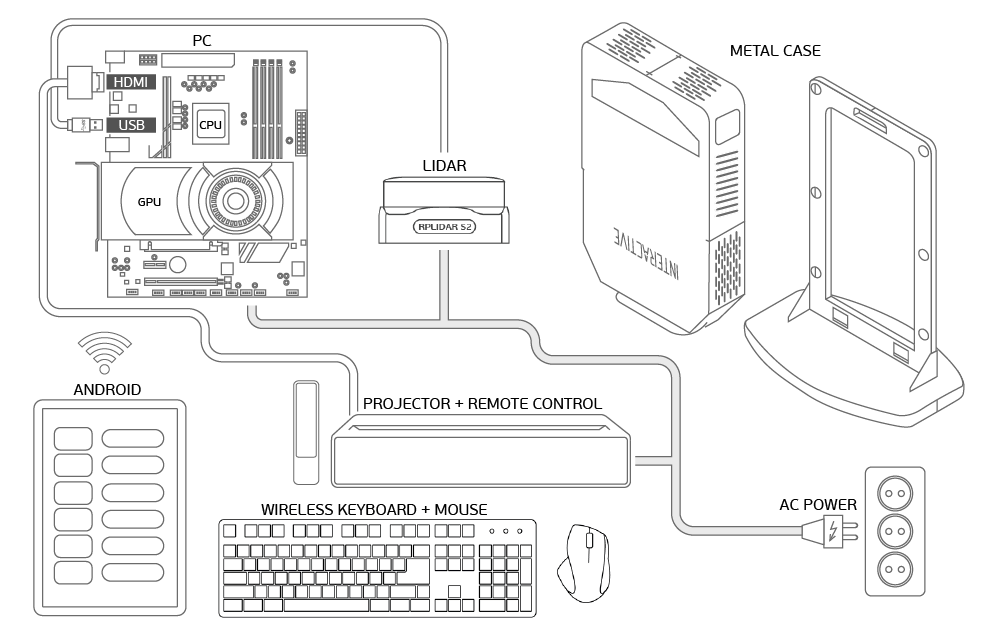 PC
HDMI
USB
CPU
GPU
LIDAR
RPLIDAR S2
METAL CASE
INTERACTIVE
ANDROID
PROJECTOR + REMOTE CONTROL
WIRELESS KEYBOARD + MOUSE
AC POWER